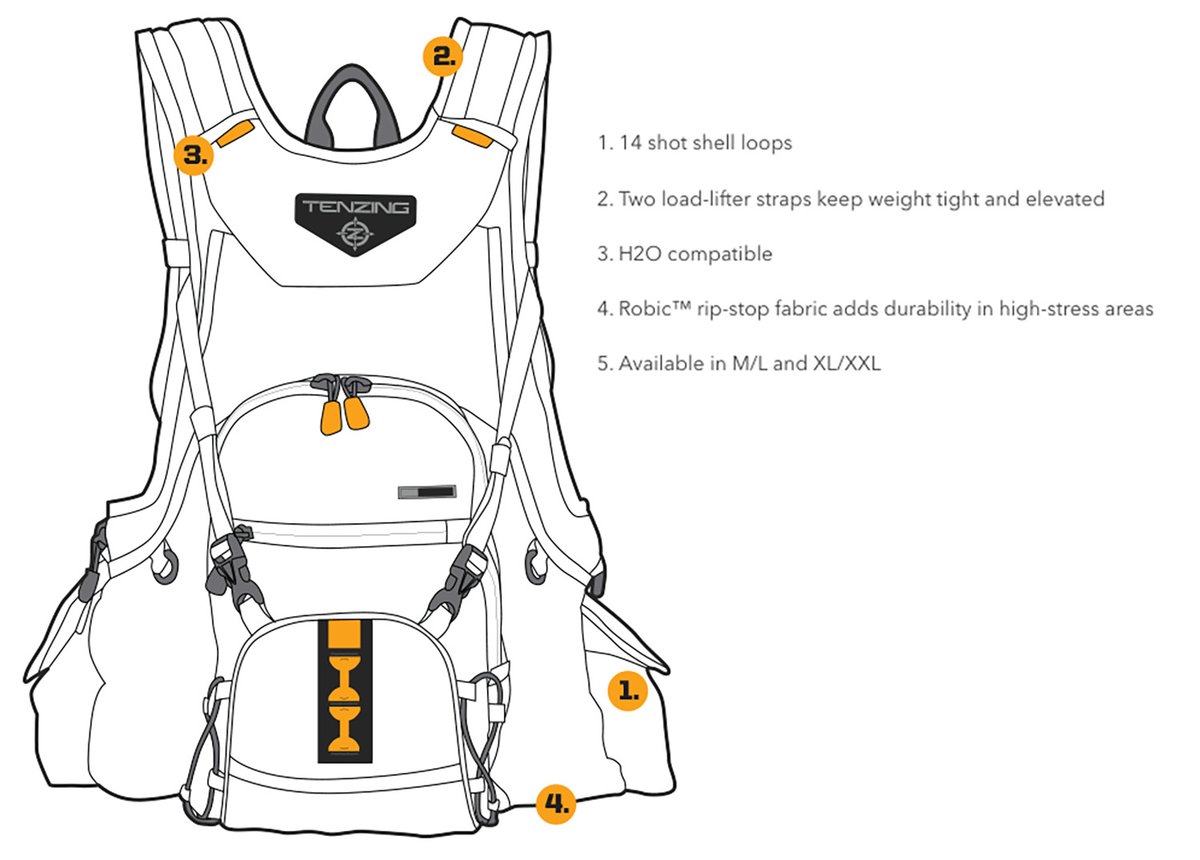 2.

3.

TENZING

1.

4.

1. 14 shot shell loops

2. Two load-lifter straps keep weight tight and elevated

3. H2O compatible

4. Robic™ rip-stop fabric adds durability in high-stress areas

5. Available in M/L and XL/XXL