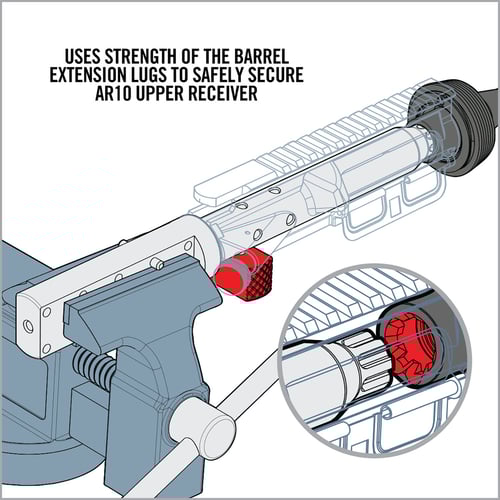 USES STRENGTH OF THE BARREL EXTENSION LUGS TO SAFELY SECURE AR10 UPPER RECEIVER