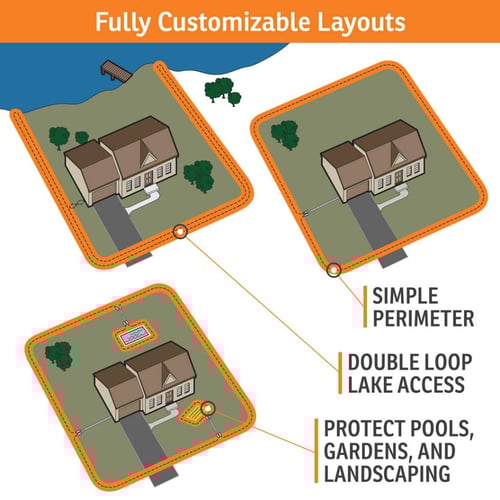 Fully Customizable Layouts

SIMPLE PERIMETER

DOUBLE LOOP LAKE ACCESS

PROTECT POOLS, GARDENS, AND LANDSCAPING